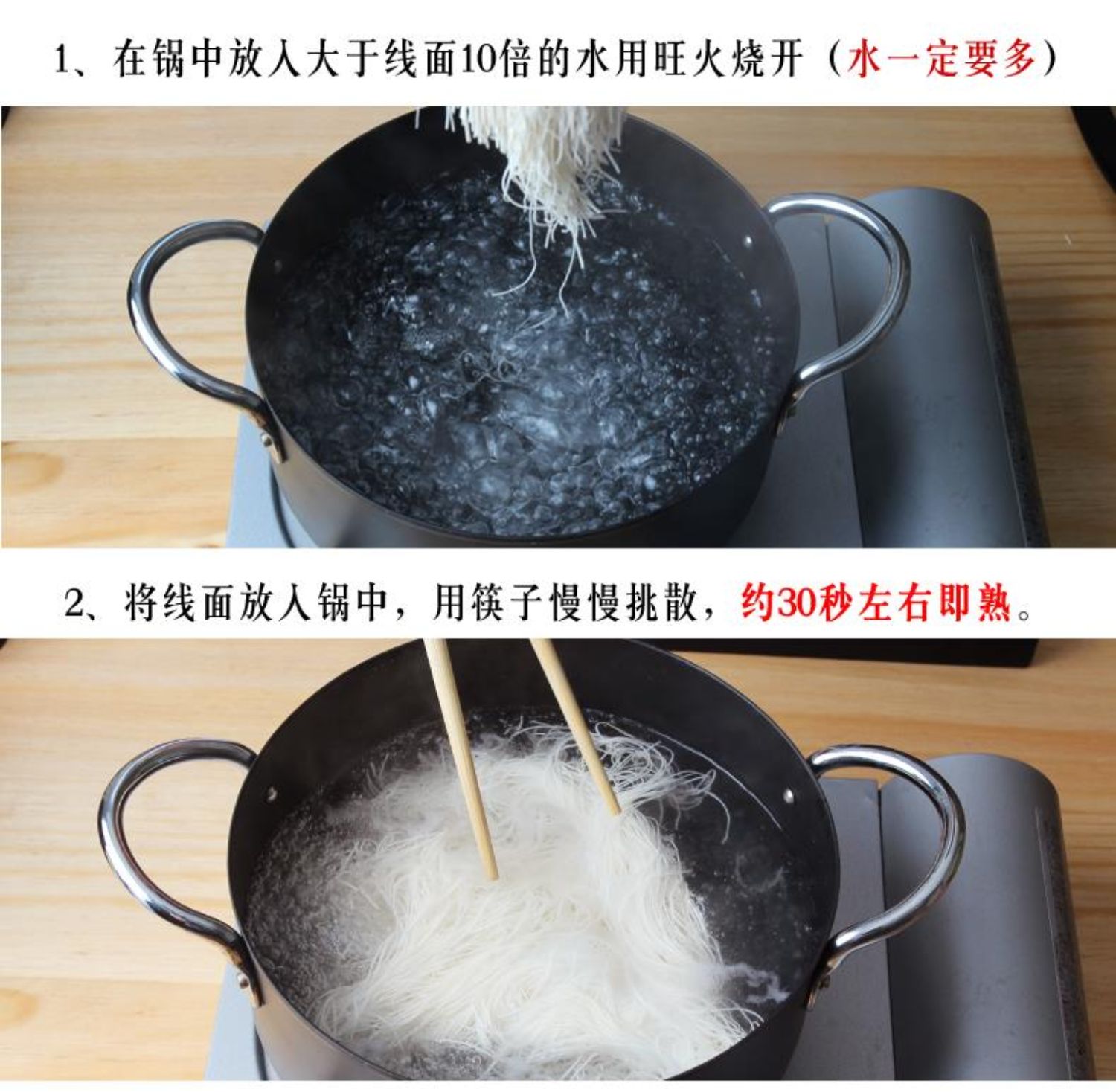 1、在锅中放入大于线面10倍的水用旺火烧开（水一定要多）

2、将线面放入锅中，用筷子慢慢挑散，约30秒左右即熟。